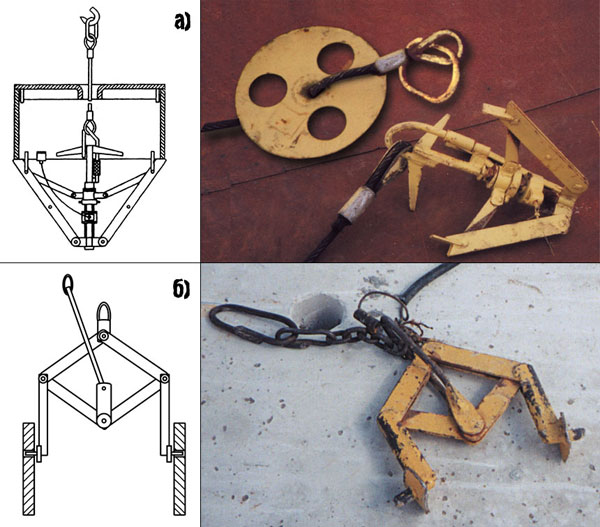 а)

б)