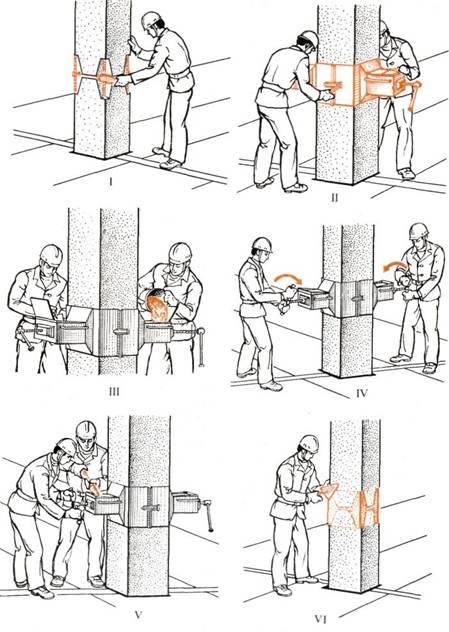 I

II

III

IV

V

VI